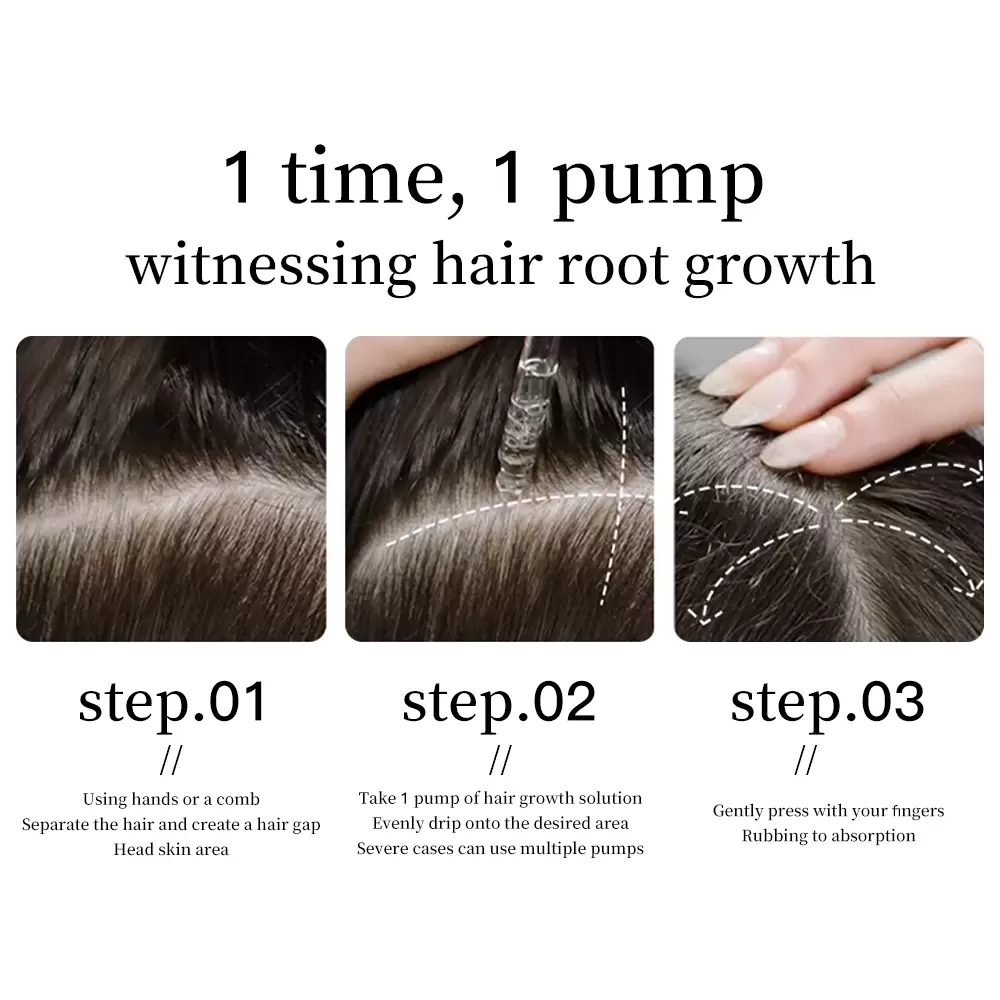 1 time, 1 pump
witnessing hair root growth

step.01
//
Using hands or a comb
Separate the hair and create a hair gap
Head skin area

step.02
//
Take 1 pump of hair growth solution
Evenly drip onto the desired area
Severe cases can use multiple pumps

step.03
//
Gently press with your fingers
Rubbing to absorption