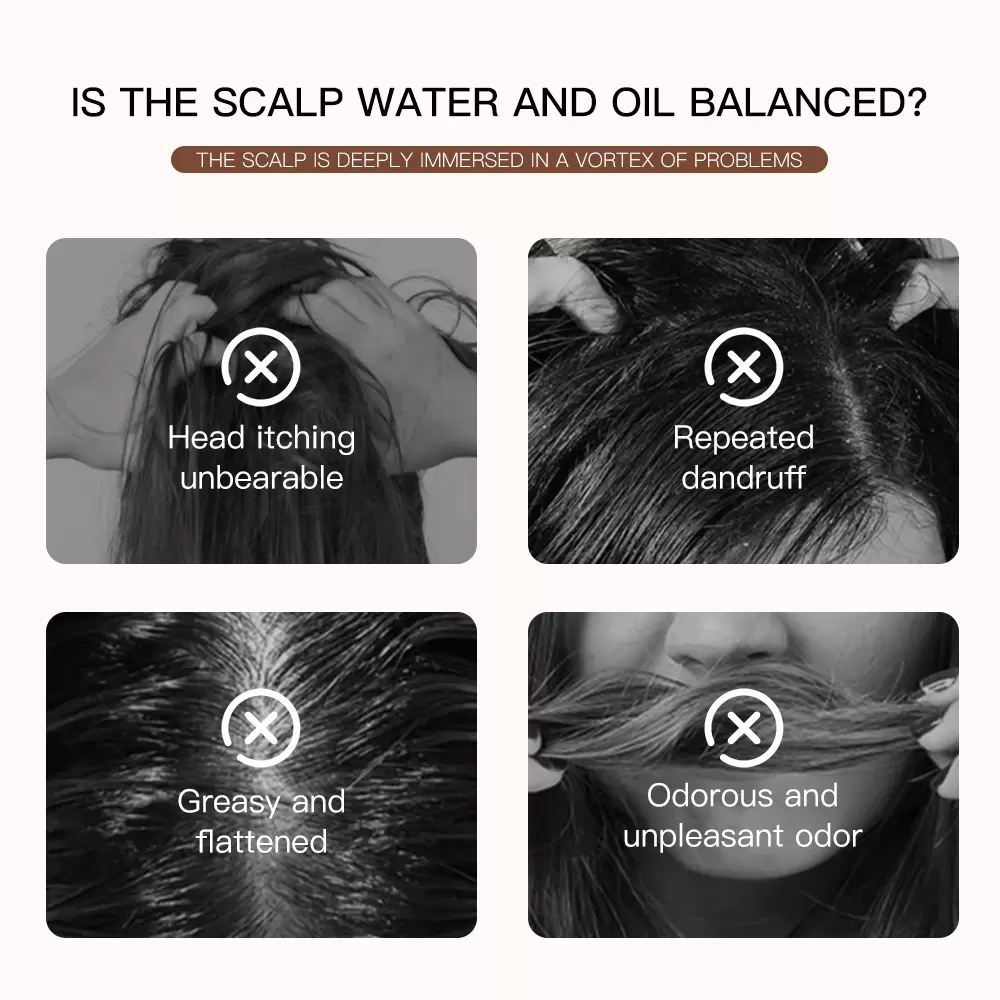 IS THE SCALP WATER AND OIL BALANCED?

THE SCALP IS DEEPLY IMMERSED IN A VORTEX OF PROBLEMS

Head itching unbearable

Repeated dandruff

Greasy and flattened

Odorous and unpleasant odor