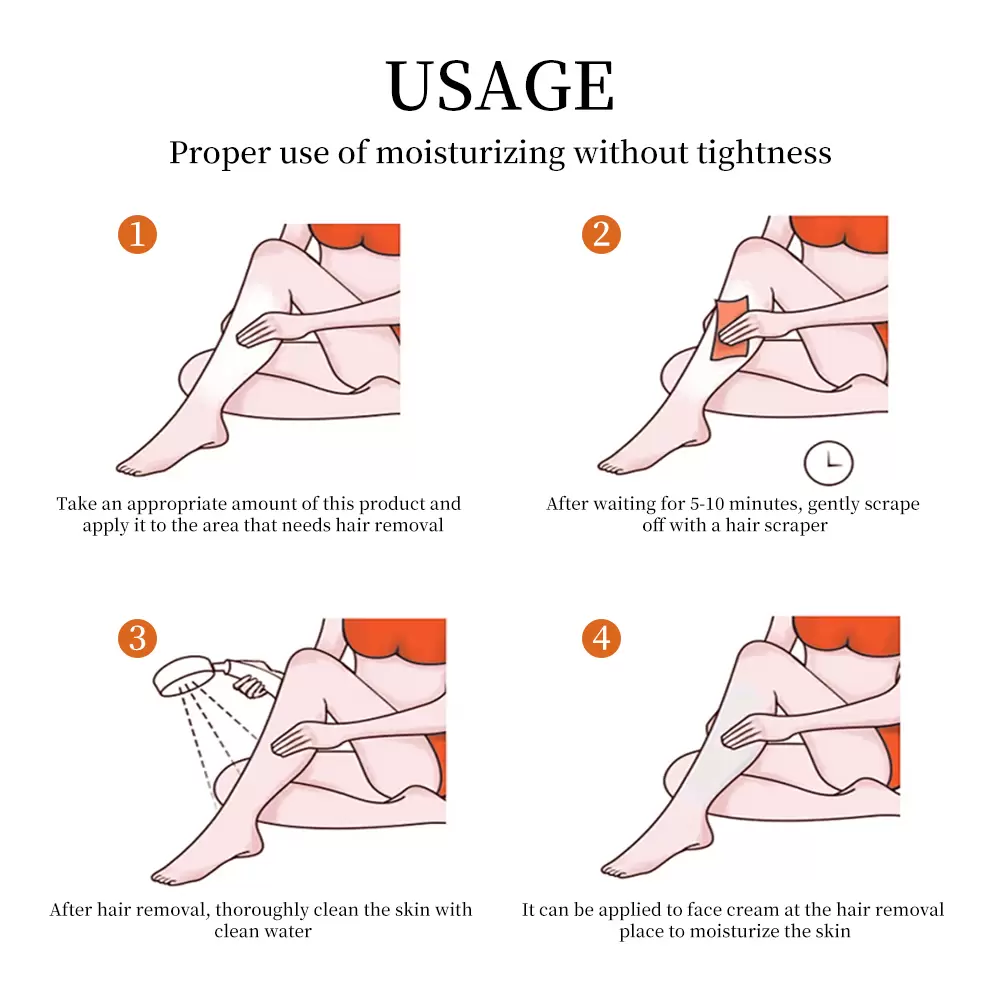 USAGE

Proper use of moisturizing without tightness

1

Take an appropriate amount of this product and apply it to the area that needs hair removal

2

After waiting for 5-10 minutes, gently scrape off with a hair scraper

3

After hair removal, thoroughly clean the skin with clean water

4

It can be applied to face cream at the hair removal place to moisturize the skin