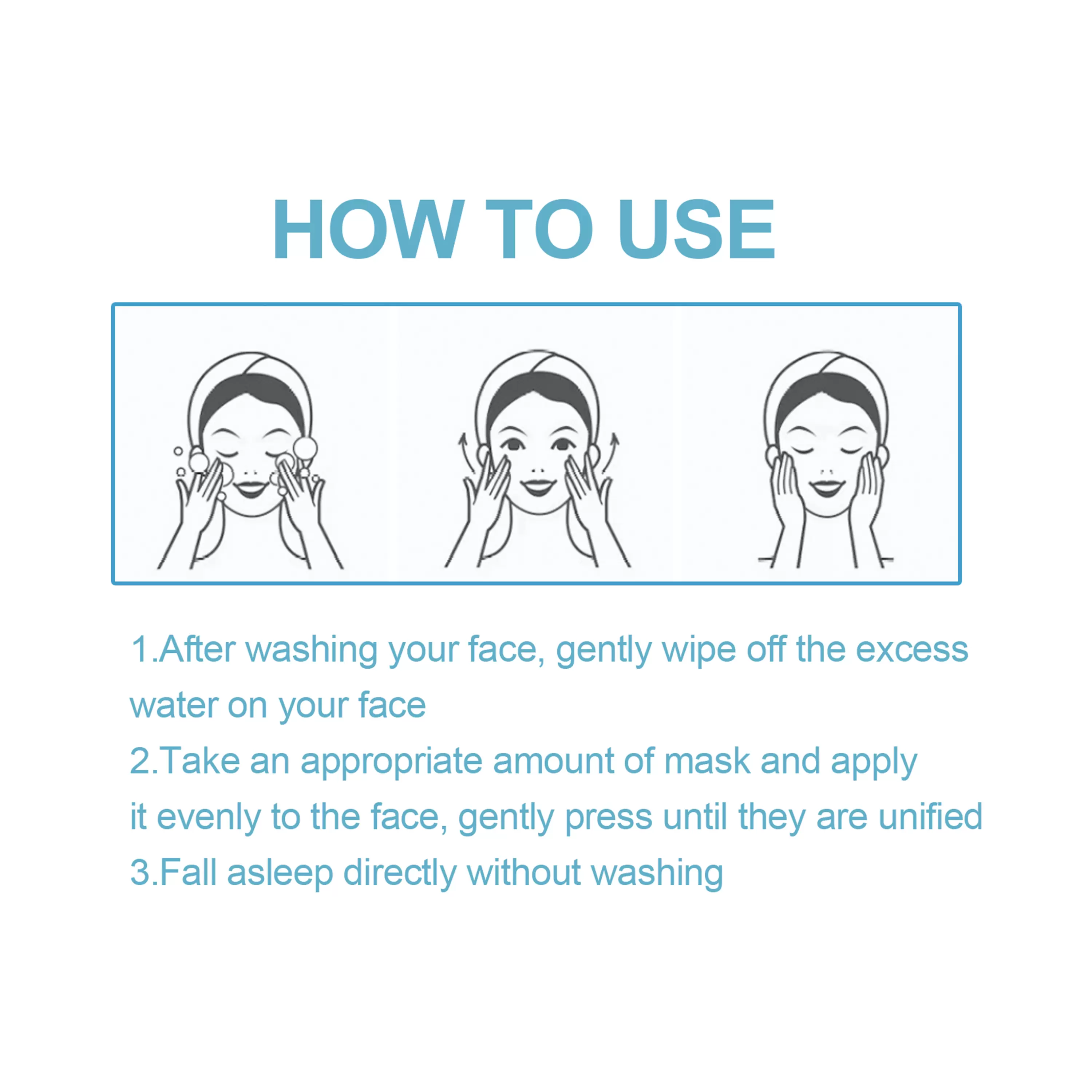 HOW TO USE

1.After washing your face, gently wipe off the excess water on your face

2.Take an appropriate amount of mask and apply it evenly to the face, gently press until they are unified

3.Fall asleep directly without washing