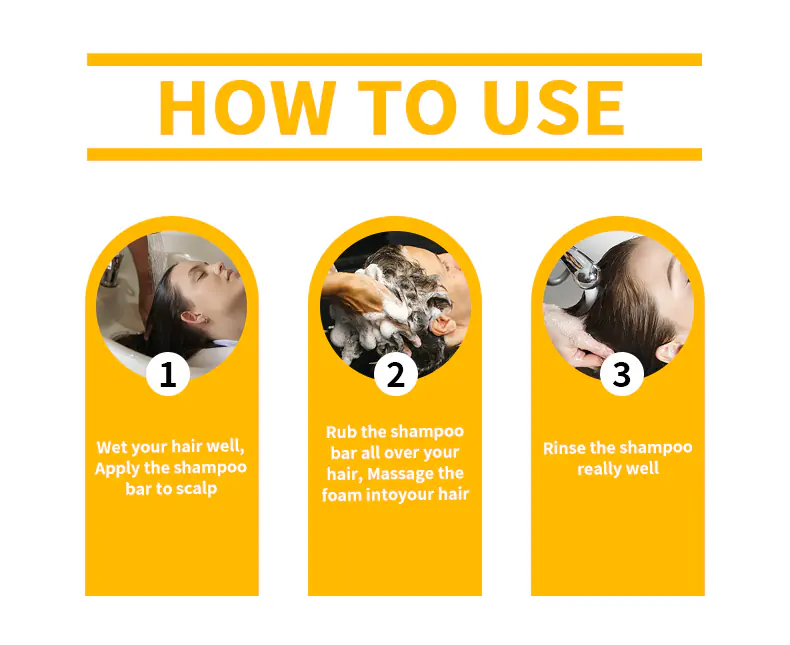 HOW TO USE

1

Wet your hair well, Apply the shampoo bar to scalp

2

Rub the shampoo bar all over your hair, Massage the foam intoyour hair

3

Rinse the shampoo really well