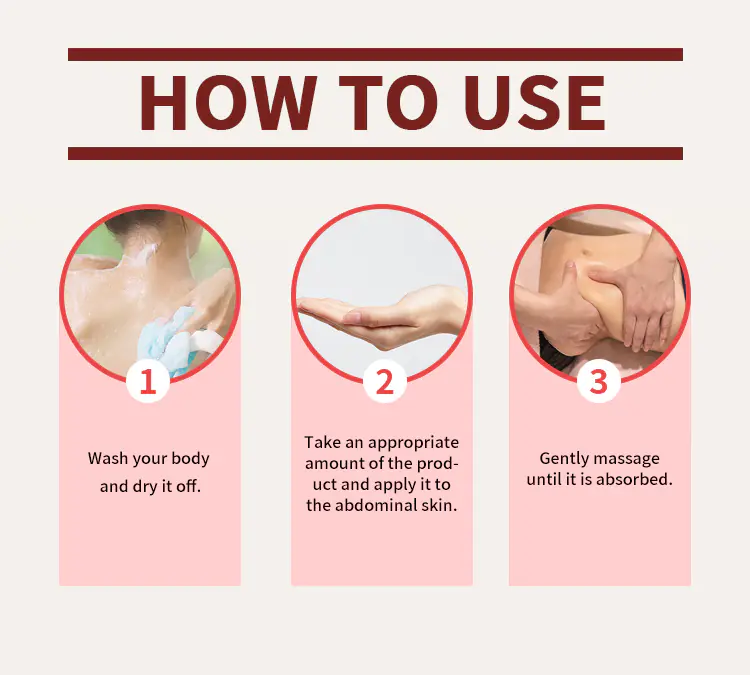 HOW TO USE

1

Wash your body and dry it off.

2

Take an appropriate amount of the product and apply it to the abdominal skin.

3

Gently massage until it is absorbed.