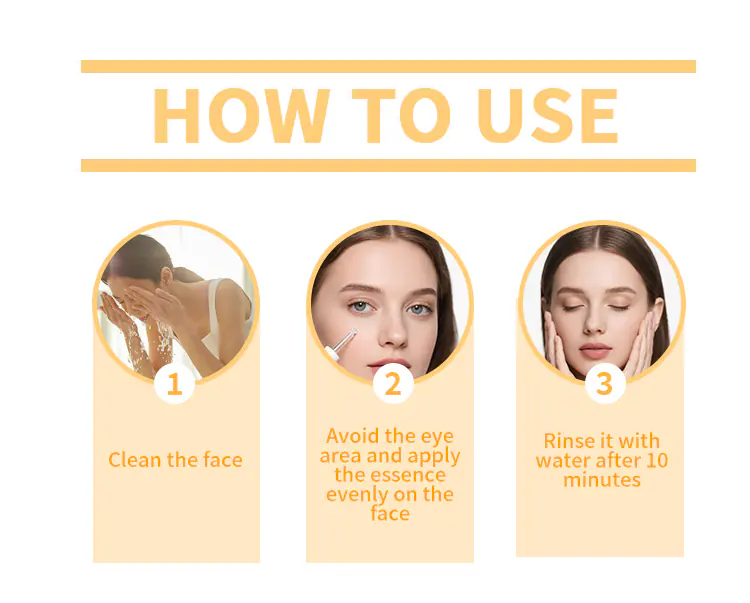 HOW TO USE

1

Clean the face

2

Avoid the eye area and apply the essence evenly on the face

3

Rinse it with water after 10 minutes