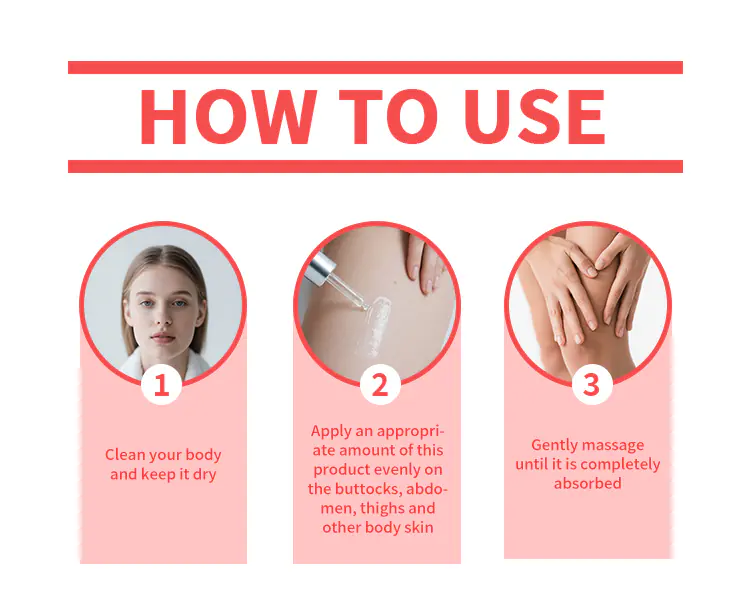 HOW TO USE

1

Clean your body and keep it dry

2

Apply an appropriate amount of this product evenly on the buttocks, abdomen, thighs and other body skin

3

Gently massage until it is completely absorbed