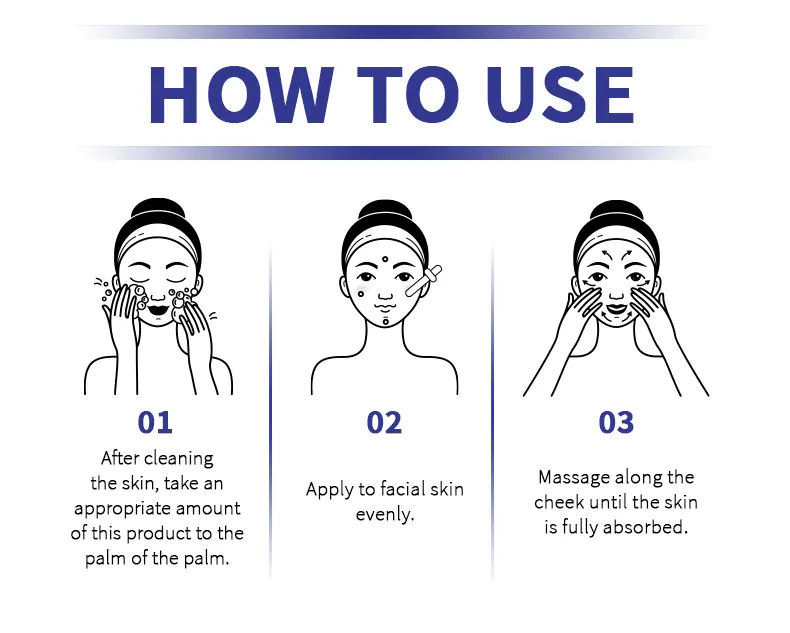 HOW TO USE

01
After cleaning the skin, take an appropriate amount of this product to the palm of the palm.

02
Apply to facial skin evenly.

03
Massage along the cheek until the skin is fully absorbed.