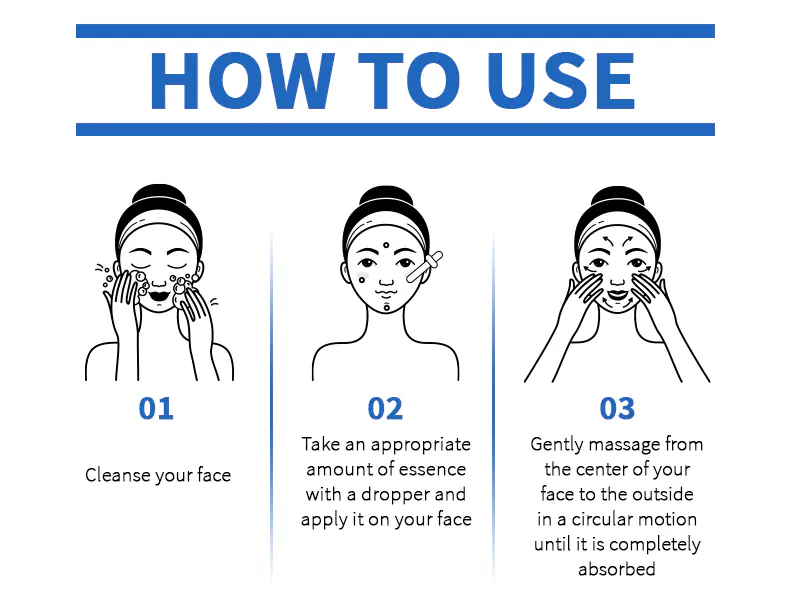 HOW TO USE

01

Cleanse your face

02

Take an appropriate amount of essence with a dropper and apply it on your face

03

Gently massage from the center of your face to the outside in a circular motion until it is completely absorbed