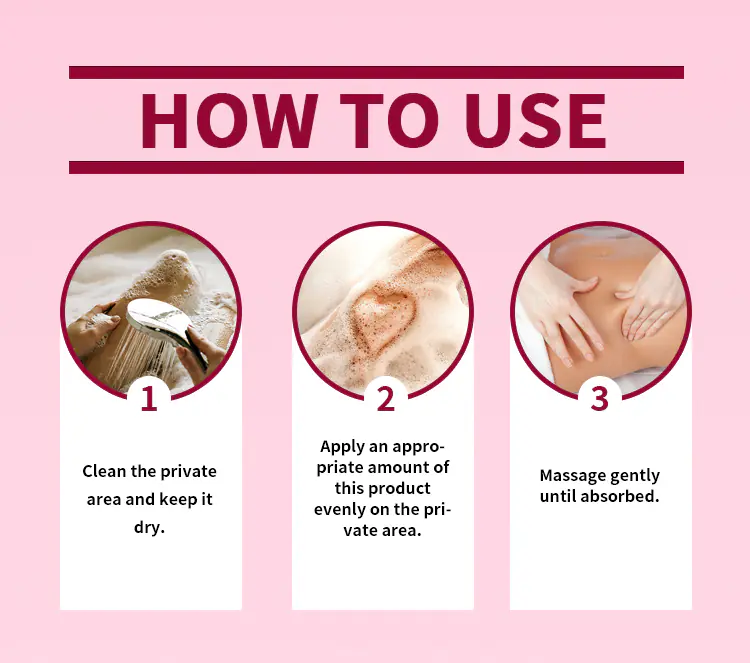 HOW TO USE

1

Clean the private area and keep it dry.

2

Apply an appropriate amount of this product evenly on the private area.

3

Massage gently until absorbed.