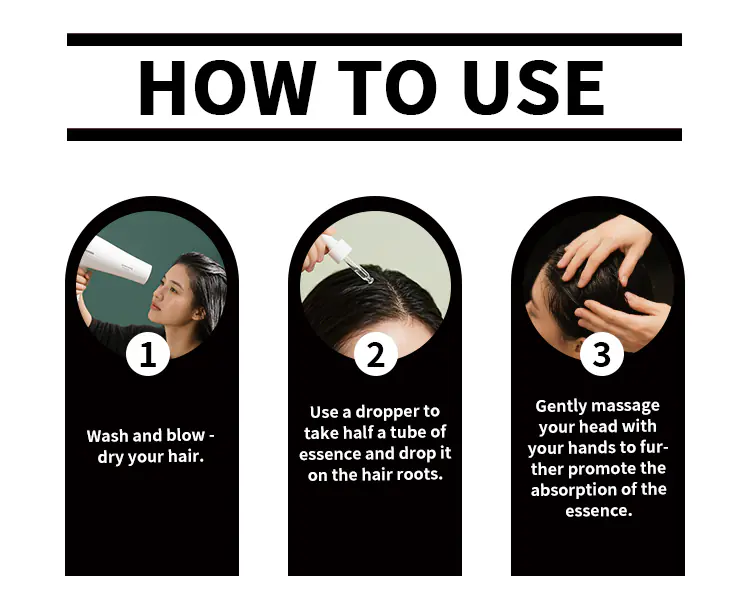 HOW TO USE

1

Wash and blow - dry your hair.

2

Use a dropper to take half a tube of essence and drop it on the hair roots.

3

Gently massage your head with your hands to further promote the absorption of the essence.