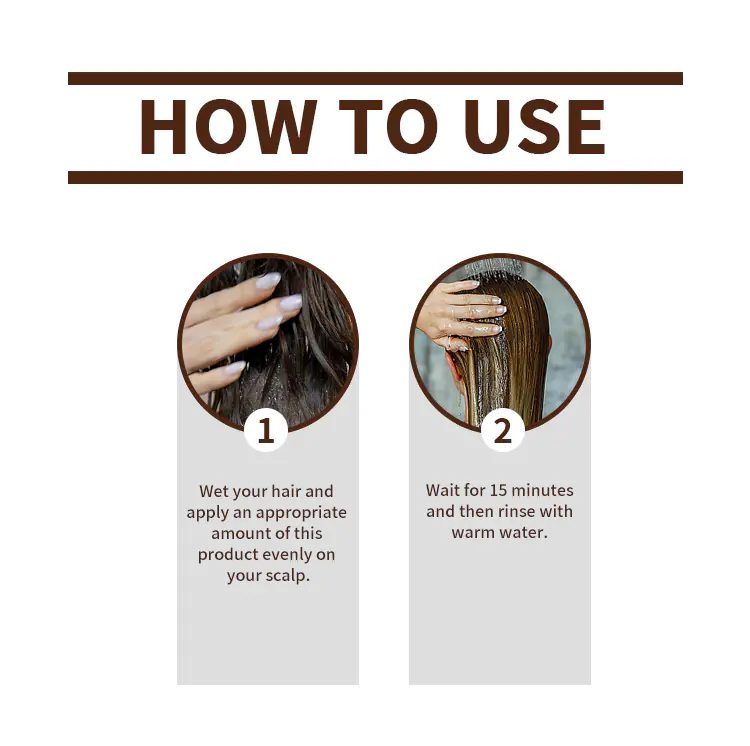 HOW TO USE

1

Wet your hair and apply an appropriate amount of this product evenly on your scalp.

2

Wait for 15 minutes and then rinse with warm water.