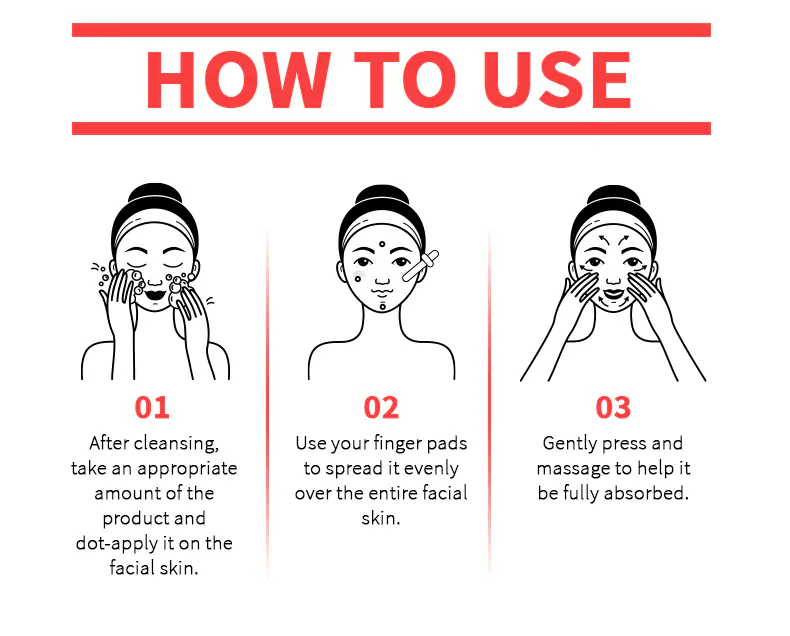 HOW TO USE

01
After cleansing, take an appropriate amount of the product and dot-apply it on the facial skin.

02
Use your finger pads to spread it evenly over the entire facial skin.

03
Gently press and massage to help it be fully absorbed.